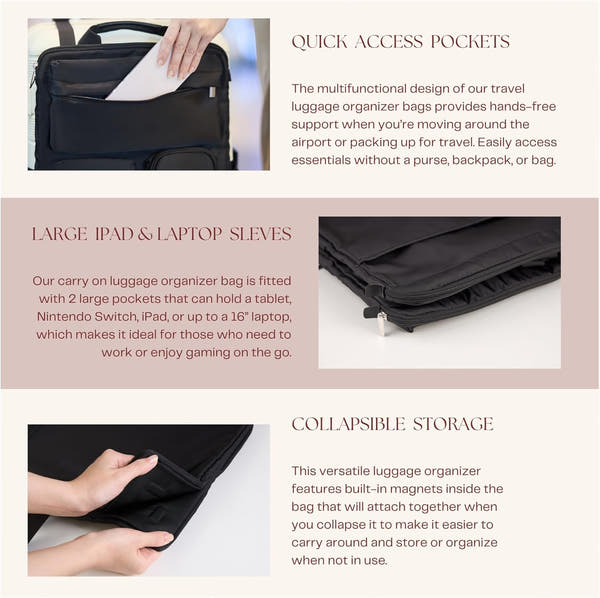 QUICK ACCESS POCKETS

The multifunctional design of our travel luggage organizer bags provides hands-free support when you're moving around the airport or packing up for travel. Easily access essentials without a purse, backpack, or bag.

LARGE IPAD & LAPTOP SLEVES

Our carry on luggage organizer bag is fitted with 2 large pockets that can hold a tablet, Nintendo Switch, iPad, or up to a 16" laptop, which makes it ideal for those who need to work or enjoy gaming on the go.

COLLAPSIBLE STORAGE

This versatile luggage organizer features built-in magnets inside the bag that will attach together when you collapse it to make it easier to carry around and store or organize when not in use.